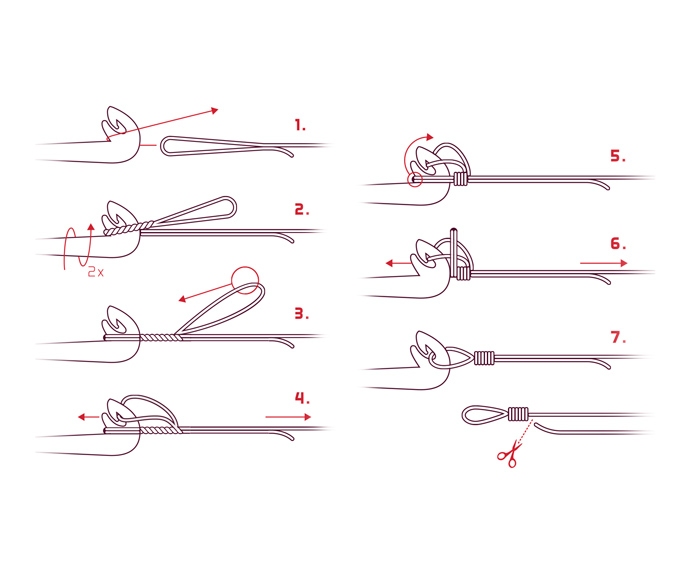 1.

2.

2x

3.

4.

5.

6.

7.